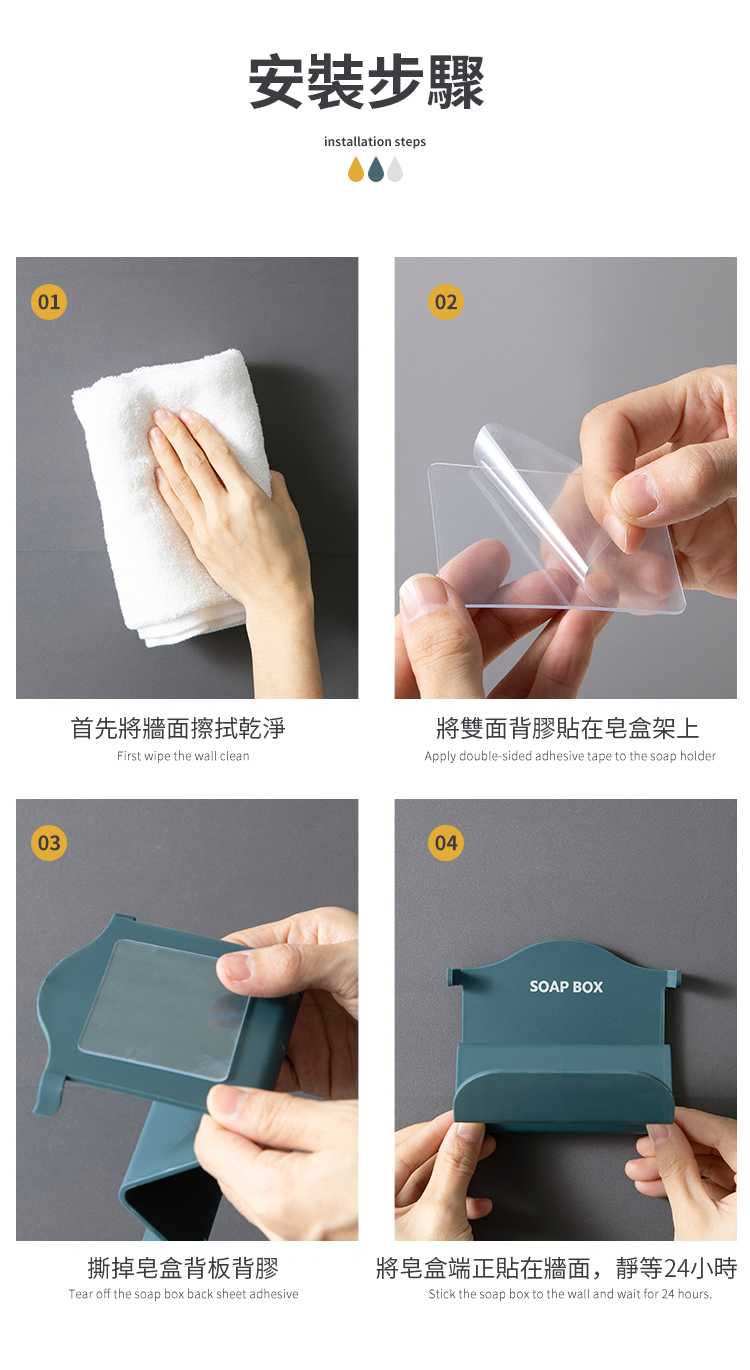 安裝步驟

installation steps

01

首先將牆面擦拭乾淨

First wipe the wall clean

02

將雙面背膠貼在皂盒架上

Apply double-sided adhesive tape to the soap holder

03

撕掉皂盒背板背膠

Tear off the soap box back sheet adhesive

04

SOAP BOX

將皂盒端正貼在牆面，靜等24小時

Stick the soap box to the wall and wait for 24 hours.