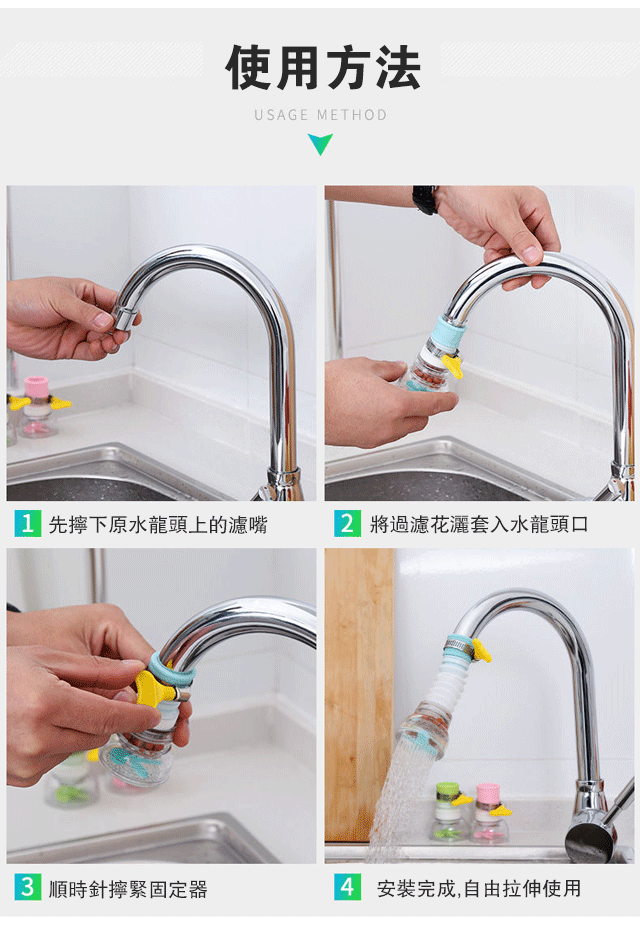 使用方法

USAGE METHOD

1 先擰下原水龍頭上的濾嘴

2 將過濾花灑套入水龍頭口

3 順時針擰緊固定器

4 安裝完成,自由拉伸使用